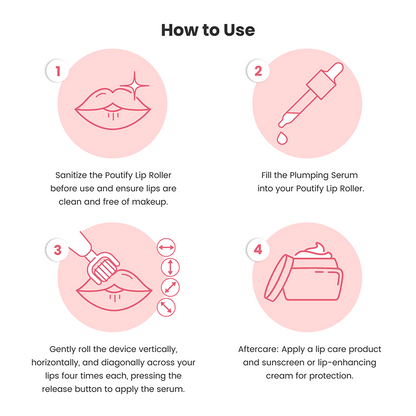 How to Use

1

Sanitize the Poutify Lip Roller before use and ensure lips are clean and free of makeup.

2

Fill the Plumping Serum into your Poutify Lip Roller.

3

Gently roll the device vertically, horizontally, and diagonally across your lips four times each, pressing the release button to apply the serum.

4

Aftercare: Apply a lip care product and sunscreen or lip-enhancing cream for protection.